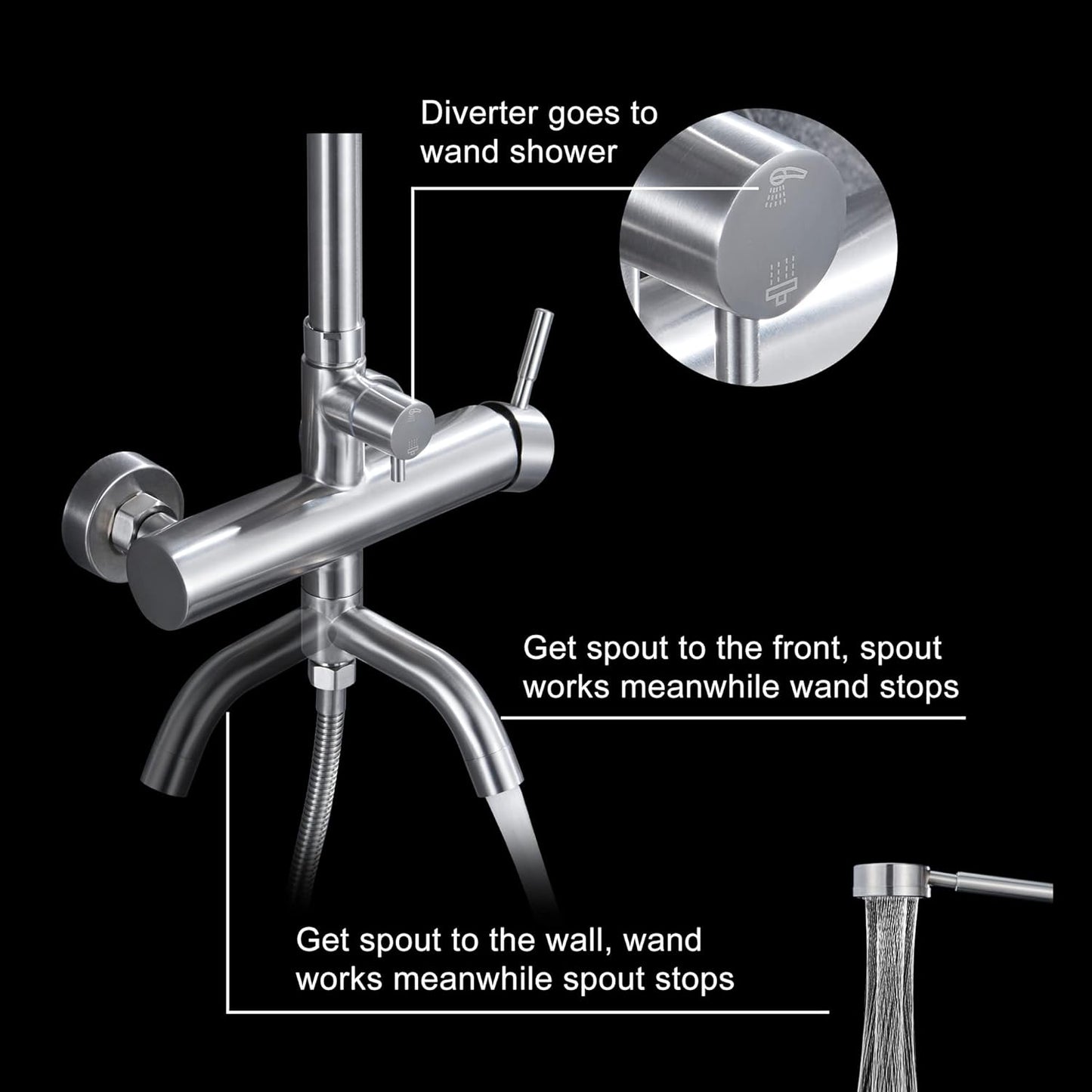 Diverter goes to wand shower

Get spout to the front, spout works meanwhile wand stops

Get spout to the wall, wand works meanwhile spout stops