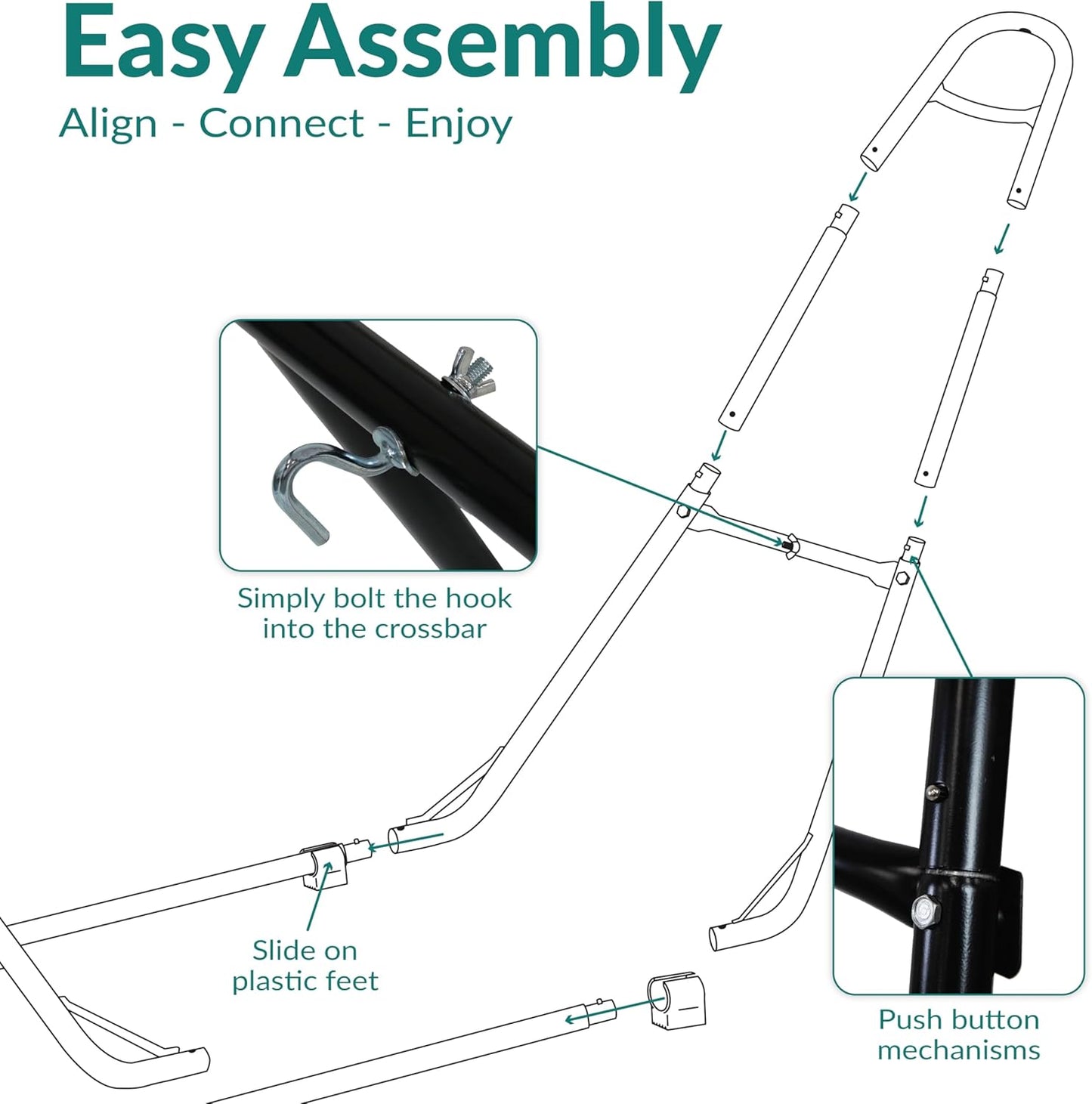 Easy Assembly
Align - Connect - Enjoy

Simply bolt the hook into the crossbar

Slide on plastic feet

Push button mechanisms