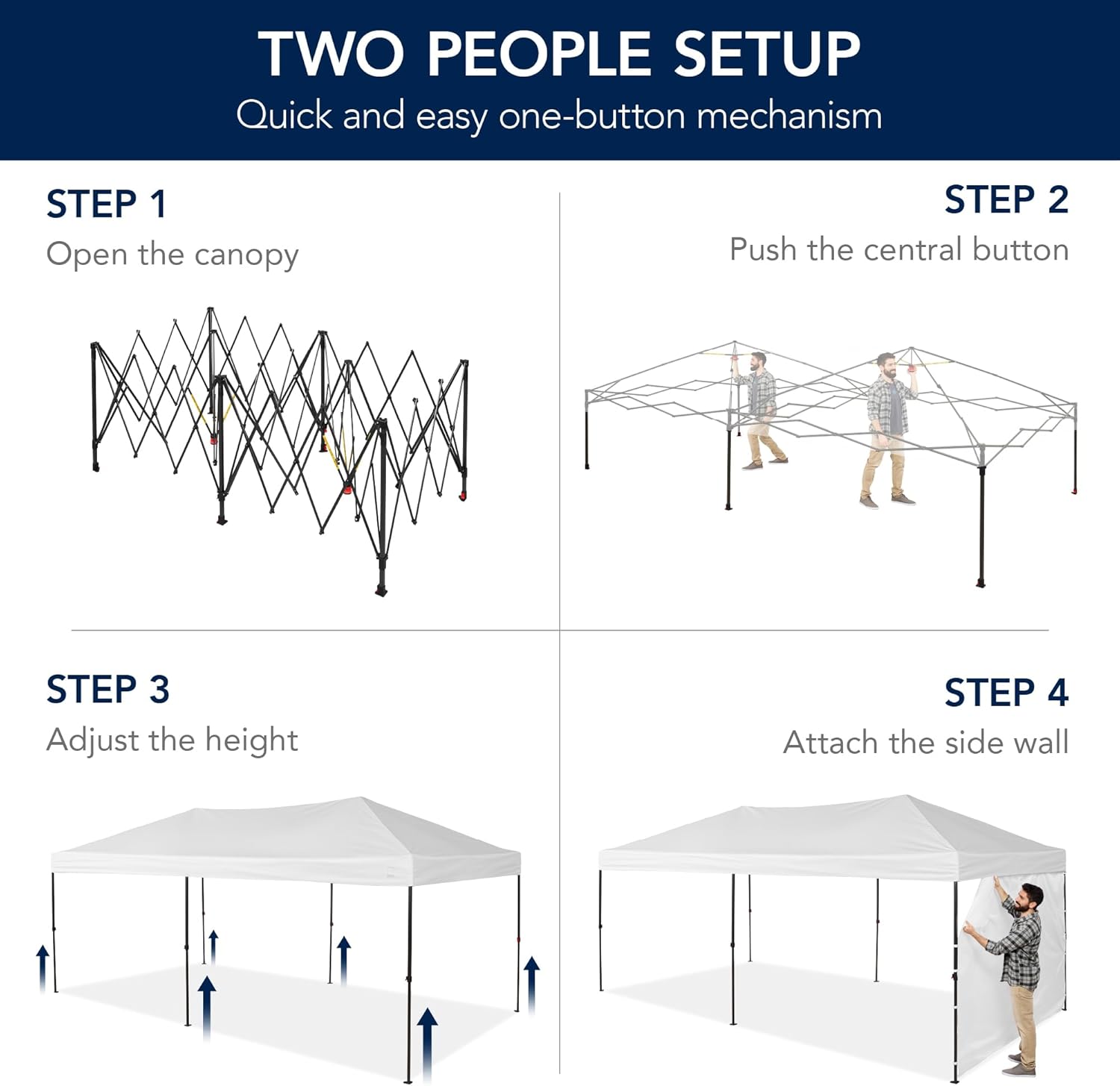 TWO PEOPLE SETUP
Quick and easy one-button mechanism

STEP 1
Open the canopy

STEP 2
Push the central button

STEP 3
Adjust the height

STEP 4
Attach the side wall