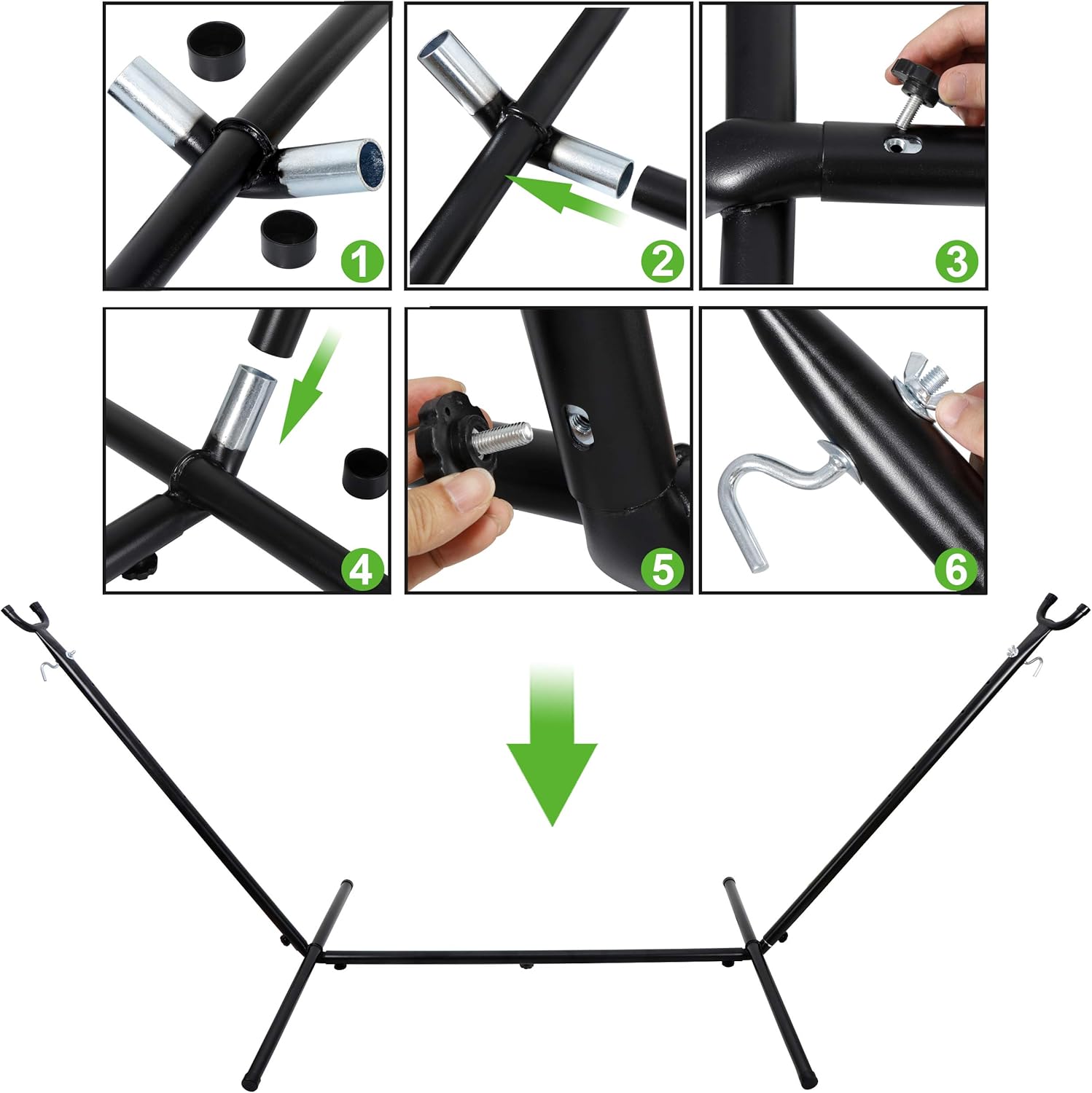 1
2
3
4
5
6