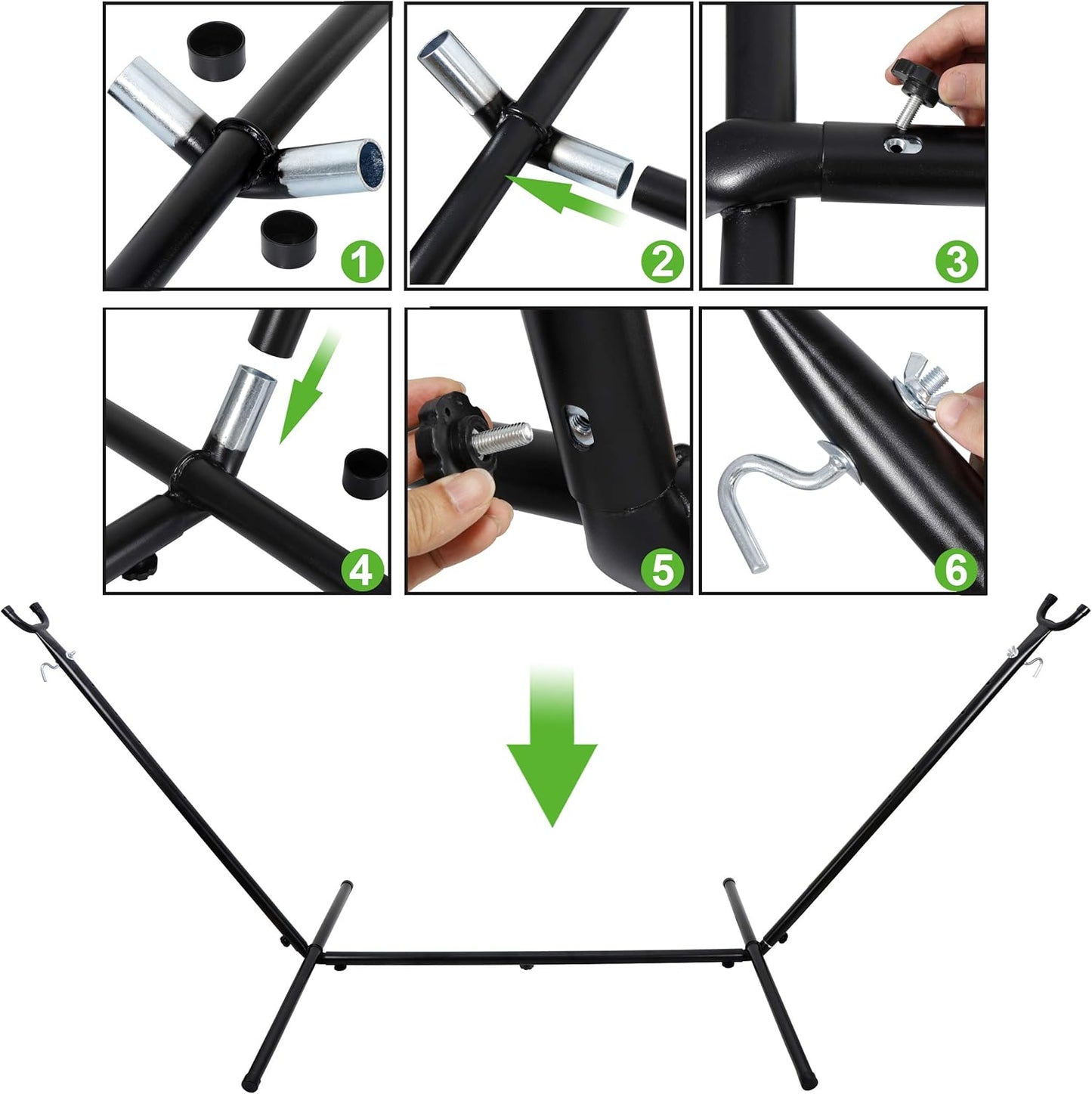 1

2

3

4

5

6