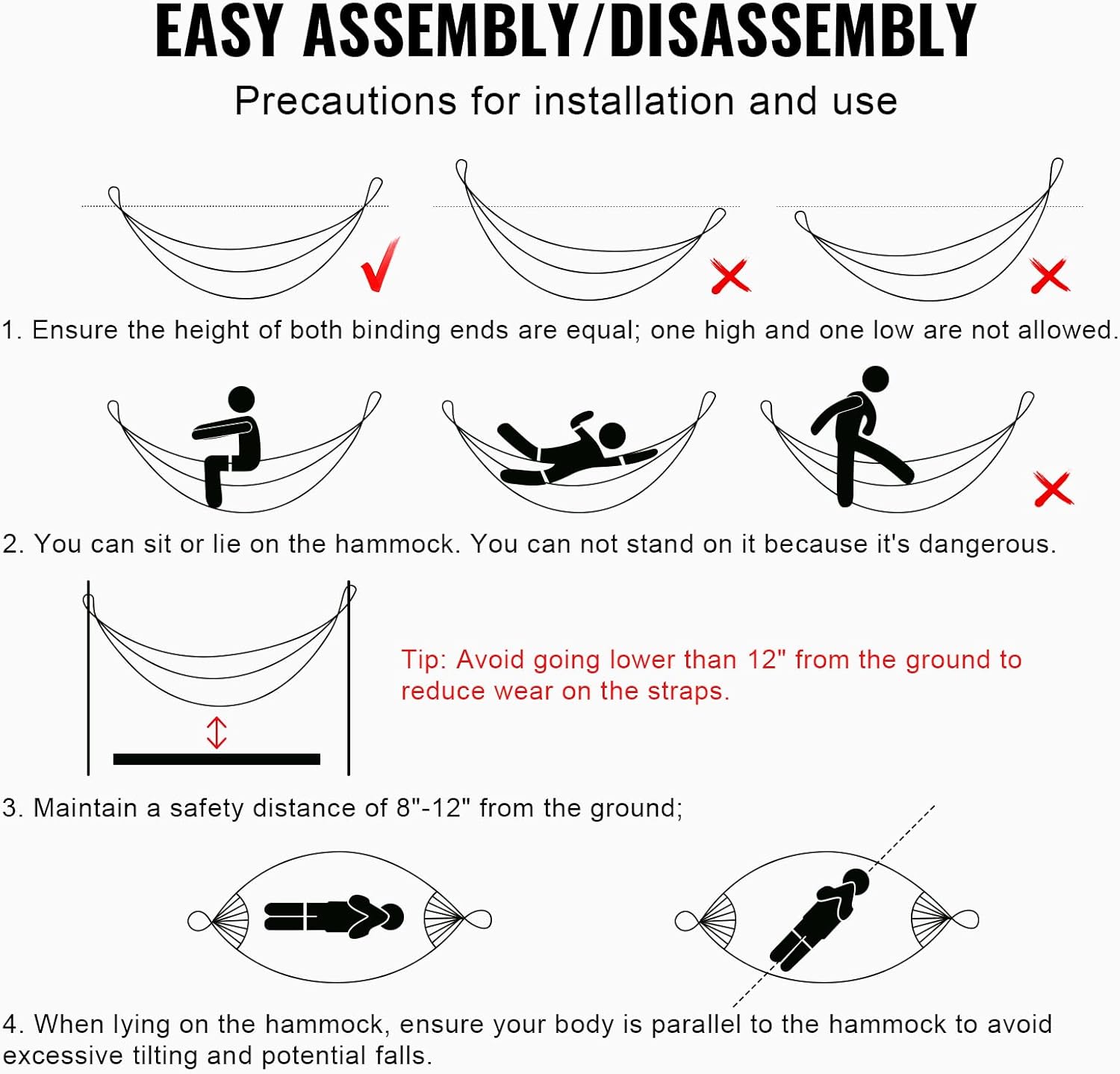 EASY ASSEMBLY/DISASSEMBLY

Precautions for installation and use

1. Ensure the height of both binding ends are equal; one high and one low are not allowed.

2. You can sit or lie on the hammock. You can not stand on it because it's dangerous.

Tip: Avoid going lower than 12" from the ground to reduce wear on the straps.

3. Maintain a safety distance of 8"-12" from the ground;

4. When lying on the hammock, ensure your body is parallel to the hammock to avoid excessive tilting and potential falls.