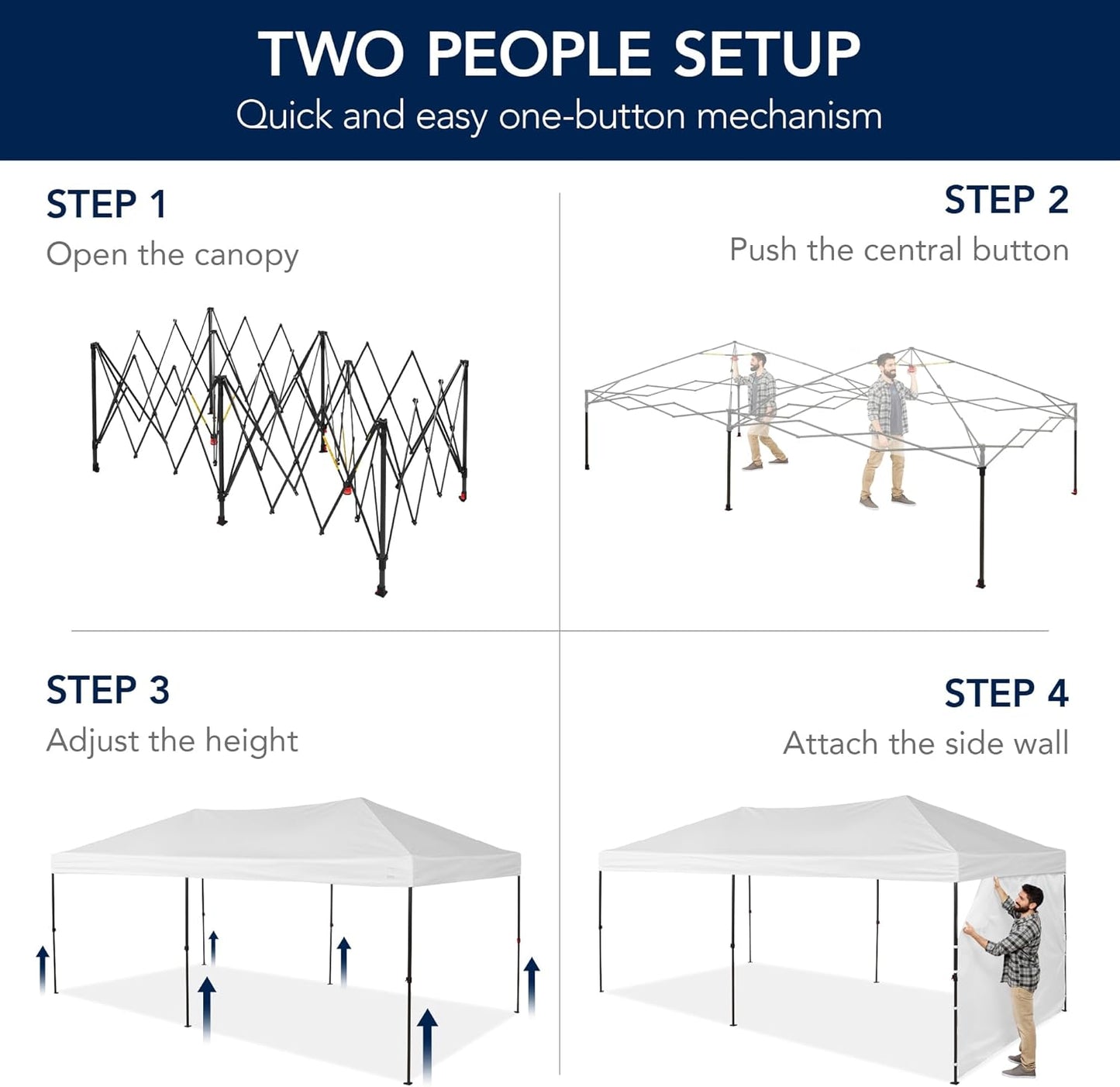 TWO PEOPLE SETUP
Quick and easy one-button mechanism

STEP 1
Open the canopy

STEP 2
Push the central button

STEP 3
Adjust the height

STEP 4
Attach the side wall